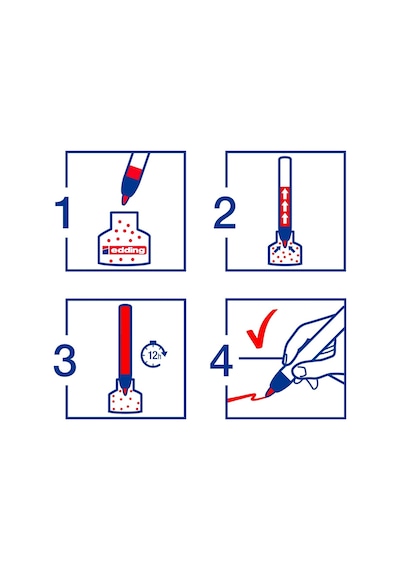 1

edding

2

3

12h

4