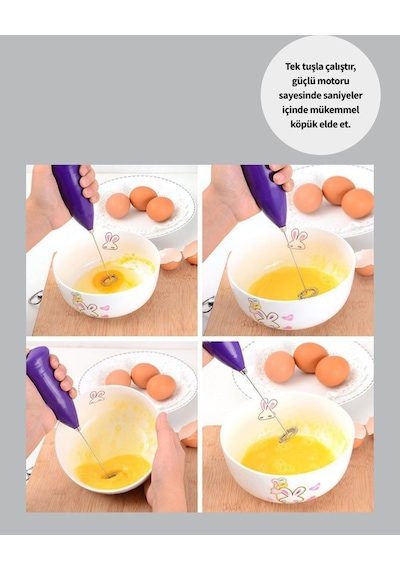 Tek tuşla çalıştır, güçlü motoru sayesinde saniyeler içinde mükemmel köpük elde et.