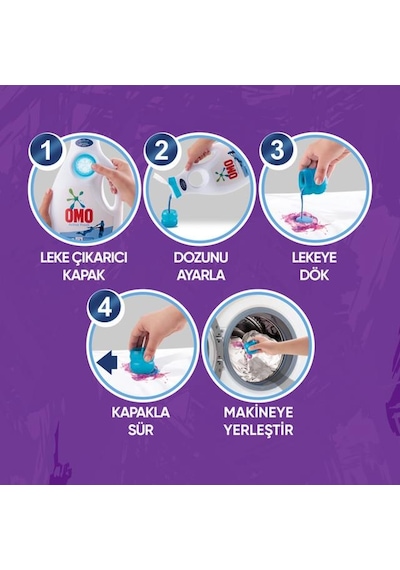 1

OMO

LEKE ÇIKARICI KAPAK

2

OMO

DOZUNU AYARLA

3

LEKEYE DÖK

4

KAPAKLA SÜR

MAKİNEYE YERLEŞTİR