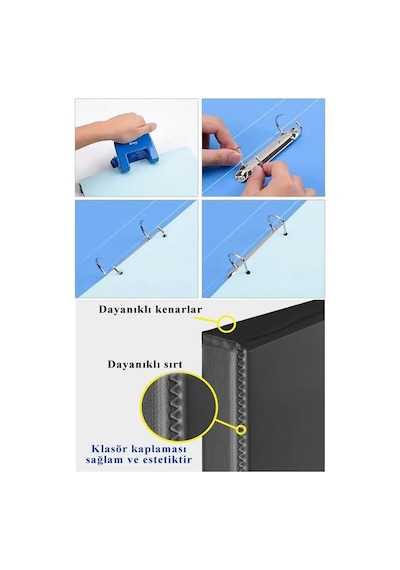 Dayanıklı kenarlar

Dayanıklı sırt

Klasör kaplaması sağlam ve estetiktir