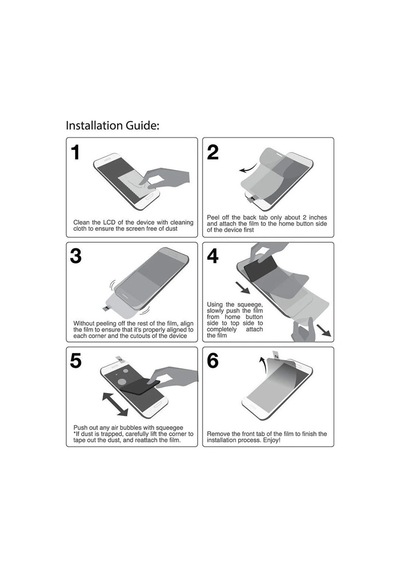 Installation Guide:

1

Clean the LCD of the device with cleaning cloth to ensure the screen free of dust

2

Peel off the back tab only about 2 inches and attach the film to the home button side of the device first

3

Without peeling off the rest of the film, align the film to ensure that it's properly aligned to each corner and the cutouts of the device

4

Using the squeege, slowly push the film from home button side to top side to completely attach the film

5

Push out any air bubbles with squeegee
*If dust is trapped, carefully lift the corner to tape out the dust, and reattach the film.

6

Remove the front tab of the film to finish the installation process. Enjoy!