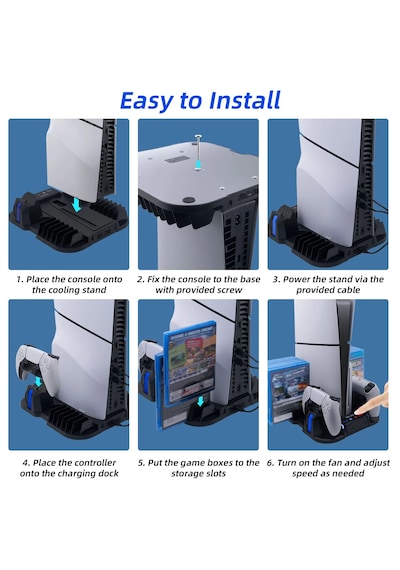 Easy to Install

1. Place the console onto the cooling stand

2. Fix the console to the base with provided screw

3. Power the stand via the provided cable

4. Place the controller onto the charging dock

5. Put the game boxes to the storage slots

6. Turn on the fan and adjust speed as needed