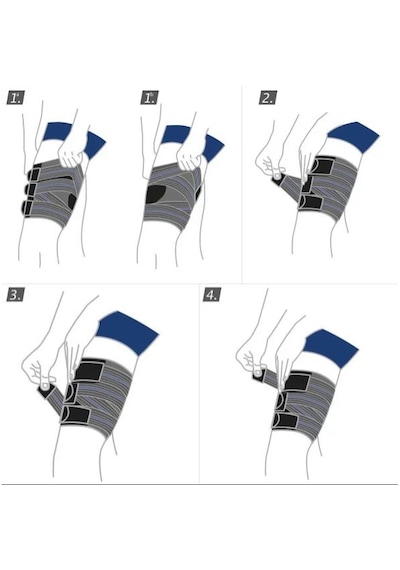 1.

1.

2.

3.

4.