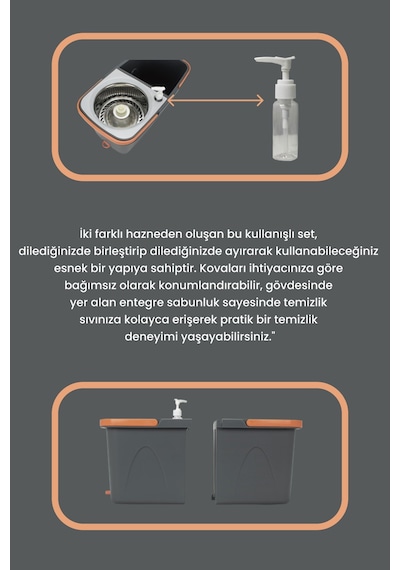 İki farklı hazneden oluşan bu kullanışlı set, dilediğinizde birleştirip dilediğinizde ayırarak kullanabileceğiniz esnek bir yapıya sahiptir. Kovaları ihtiyacınıza göre bağımsız olarak konumlandırabilir, gövdesinde yer alan entegre sabunluk sayesinde temizlik sıvınıza kolayca erişerek pratik bir temizlik deneyimi yaşayabilirsiniz."