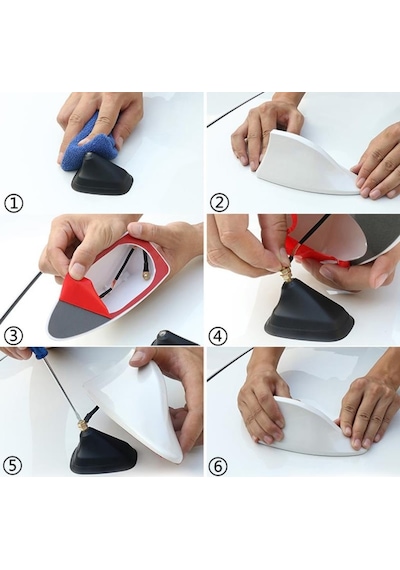 ①

②

③

④

⑤

⑥