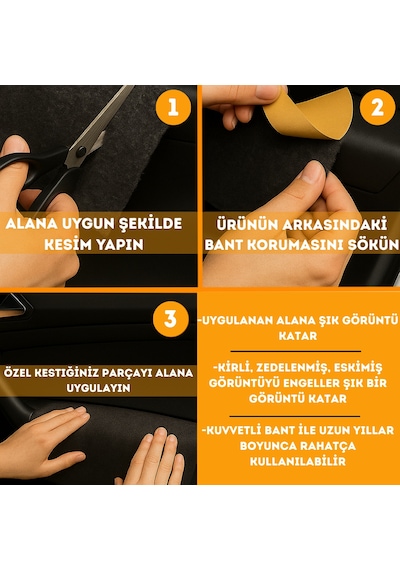 1

ALANA UYGUN ŞEKİLDE KESİM YAPIN

2

ÜRÜNÜN ARKASINDAKİ BANT KORUMASINI SÖKÜN

3

ÖZEL KESTİĞİNİZ PARÇAYI ALANA UYGULAYIN

-UYGULANAN ALANA ŞIK GÖRÜNTÜ KATAR

-KİRLİ, ZEDELENMİŞ, ESKİMİŞ GÖRÜNTÜYÜ ENGELLER ŞIK BİR GÖRÜNTÜ KATAR

-KUVVETLİ BANT İLE UZUN YILLAR BOYUNCA RAHATÇA KULLANILABİLİR