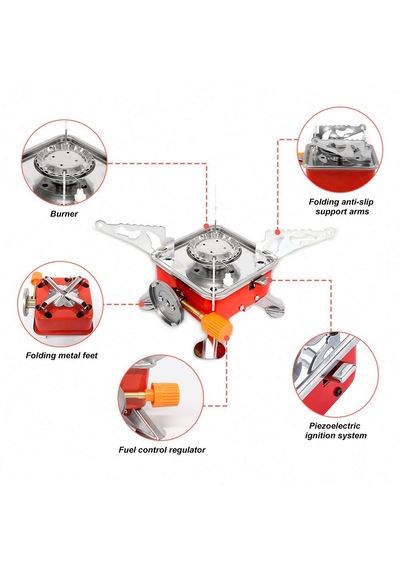 Burner

Folding anti-slip support arms

Folding metal feet

Fuel control regulator

Piezoelectric ignition system