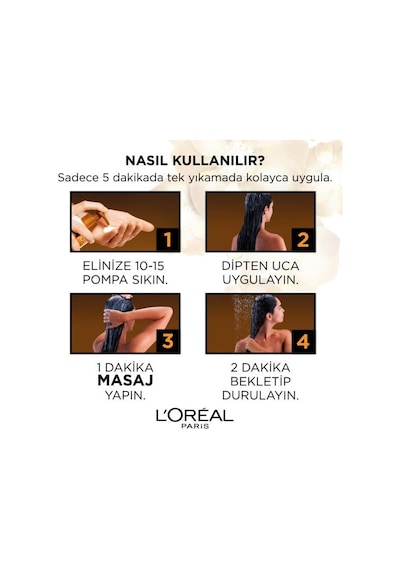 NASIL KULLANILIR?

Sadece 5 dakikada tek yıkamada kolayca uygula.

1

ELİNİZE 10-15
POMPA SIKIN.

2

DİPTEN UCA
UYGULAYIN.

3

1 DAKİKA
MASAJ
YAPIN.

4

2 DAKİKA
BEKLETİP
DURULAYIN.

L'ORÉAL
PARIS