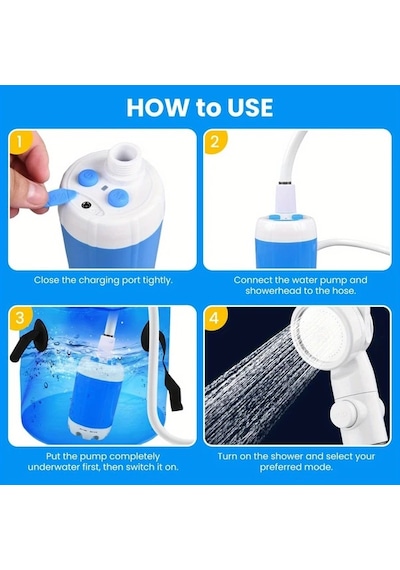 HOW to USE

1

Close the charging port tightly.

2

Connect the water pump and showerhead to the hose.

3

Put the pump completely underwater first, then switch it on.

4

Turn on the shower and select your preferred mode.