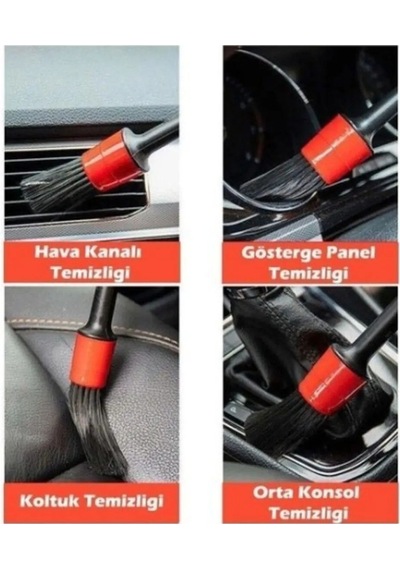 Hava Kanalı Temizligi

Gösterge Panel Temizligi

Koltuk Temizligi

Orta Konsol Temizligi