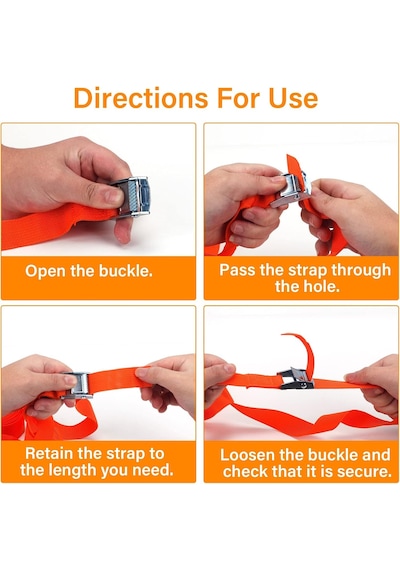 Directions For Use

Open the buckle.

Pass the strap through the hole.

Retain the strap to the length you need.

Loosen the buckle and check that it is secure.