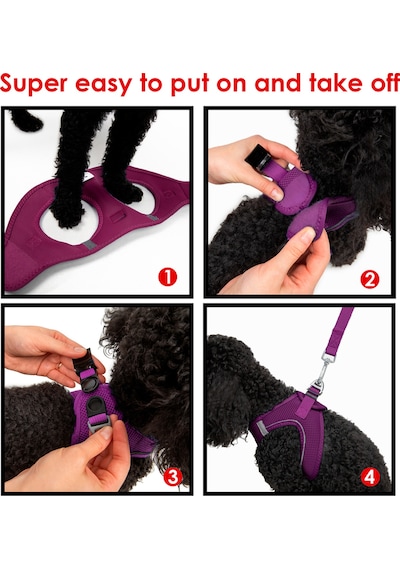 Super easy to put on and take off

1

2

3

4