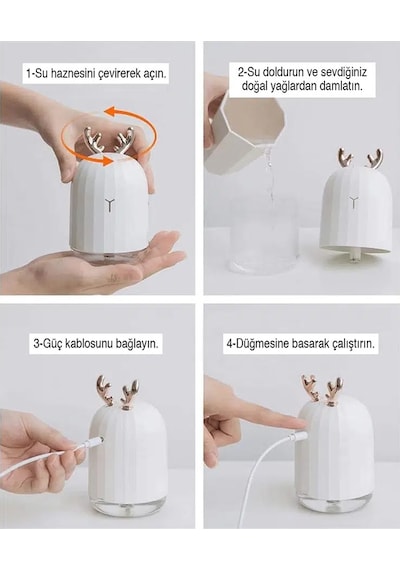 1-Su haznesini çevirerek açın.

2-Su doldurun ve sevdiğiniz doğal yağlardan damlatın.

3-Güç kablosunu bağlayın.

4-Düğmesine basarak çalıştırın.