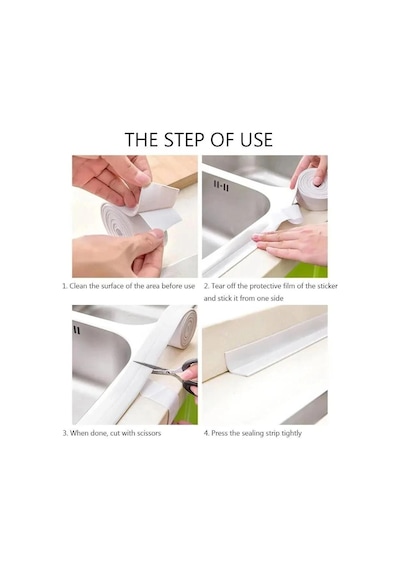 THE STEP OF USE

1. Clean the surface of the area before use

2. Tear off the protective film of the sticker and stick it from one side

3. When done, cut with scissors

4. Press the sealing strip tightly