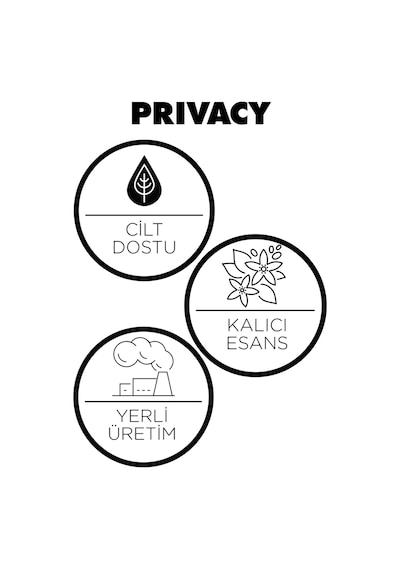 PRIVACY

CİLT
DOSTU

KALICI
ESANS

YERLİ
ÜRETİM