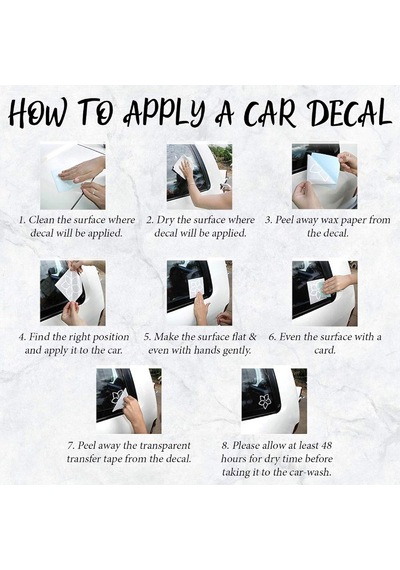 HOW TO APPLY A CAR DECAL

1. Clean the surface where decal will be applied.

2. Dry the surface where decal will be applied.

3. Peel away wax paper from the decal.

4. Find the right position and apply it to the car.

5. Make the surface flat & even with hands gently.

6. Even the surface with a card.

7. Peel away the transparent transfer tape from the decal.

8. Please allow at least 48 hours for dry time before taking it to the car-wash.