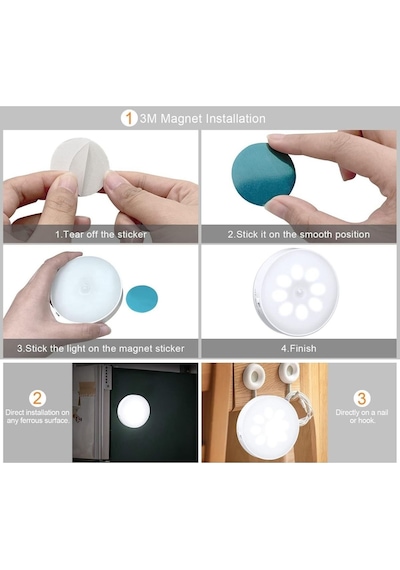 1 3M Magnet Installation

1.Tear off the sticker

2.Stick it on the smooth position

3.Stick the light on the magnet sticker

4.Finish

2
Direct installation on any ferrous surface.

3
Directly on a nail or hook.