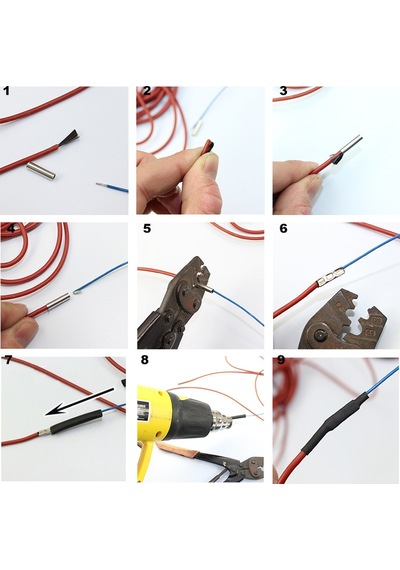 1

2

3

4

5

6

7

8

9