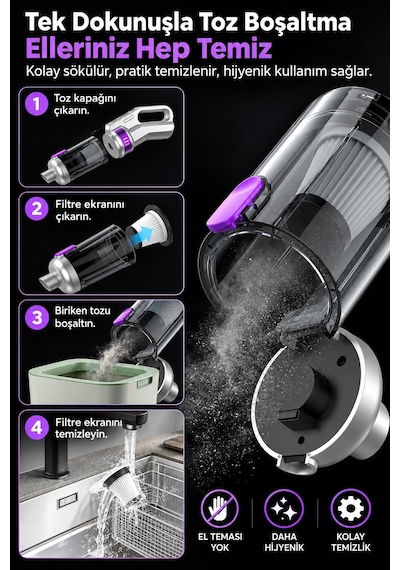 Tek Dokunuşla Toz Boşaltma
Elleriniz Hep Temiz
Kolay sökülür, pratik temizlenir, hijyenik kullanım sağlar.

1 Toz kapağını çıkarın.

2 Filtre ekranını çıkarın.

3 Biriken tozu boşaltın.

4 Filtre ekranını temizleyin.

EL TEMASI YOK

DAHA HİJYENİK

KOLAY TEMİZLİK