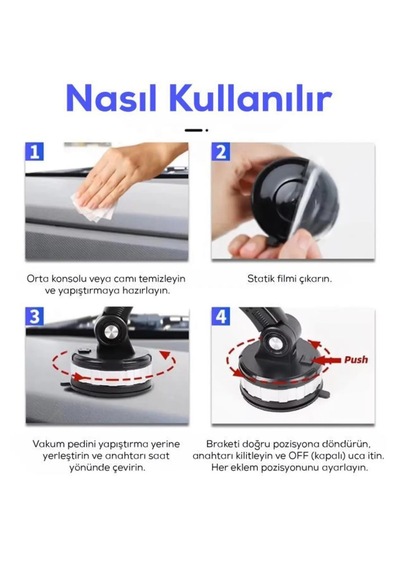 Nasıl Kullanılır

1

Orta konsolu veya camı temizleyin ve yapıştırmaya hazırlayın.

2

Statik filmi çıkarın.

3

Vakum pedini yapıştırma yerine yerleştirin ve anahtarı saat yönünde çevirin.

4

Push

Braketi doğru pozisyona döndürün, anahtarı kilitleyin ve OFF (kapalı) uca itin. Her eklem pozisyonunu ayarlayın.