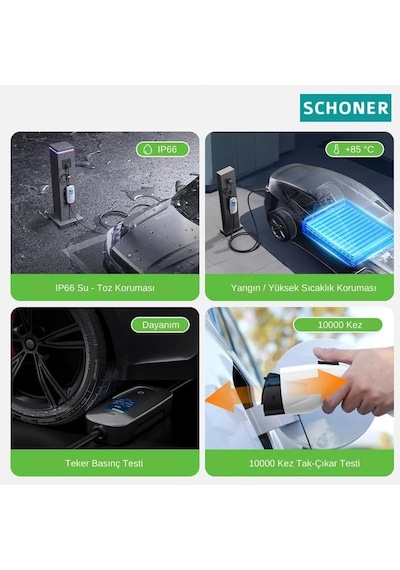 SCHONER

IP66

IP66 Su - Toz Koruması

+85 °C

Yangın / Yüksek Sıcaklık Koruması

Dayanım

Teker Basınç Testi

10000 Kez

10000 Kez Tak-Çıkar Testi