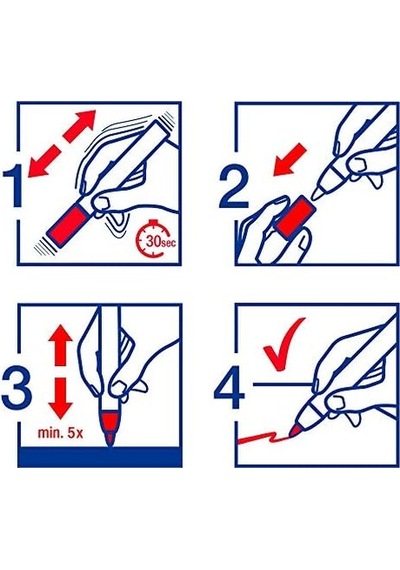 1

30sec

2

3

min. 5x

4