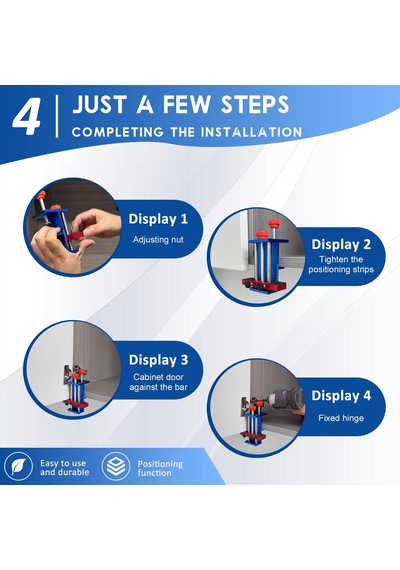 4 JUST A FEW STEPS
COMPLETING THE INSTALLATION

Display 1
Adjusting nut

Display 2
Tighten the positioning strips

Display 3
Cabinet door against the bar

Display 4
Fixed hinge

Easy to use and durable

Positioning function