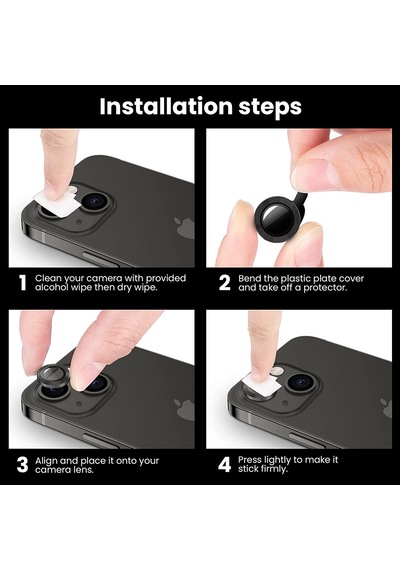 Installation steps

1 Clean your camera with provided alcohol wipe then dry wipe.

2 Bend the plastic plate cover and take off a protector.

3 Align and place it onto your camera lens.

4 Press lightly to make it stick firmly.