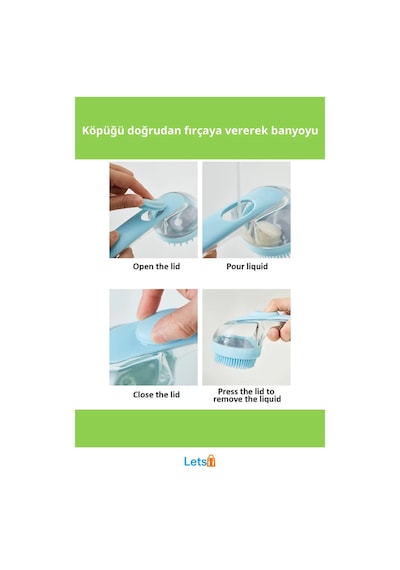 Köpüğü doğrudan fırçaya vererek banyoyu

Open the lid

Pour liquid

Close the lid

Press the lid to remove the liquid

Lets