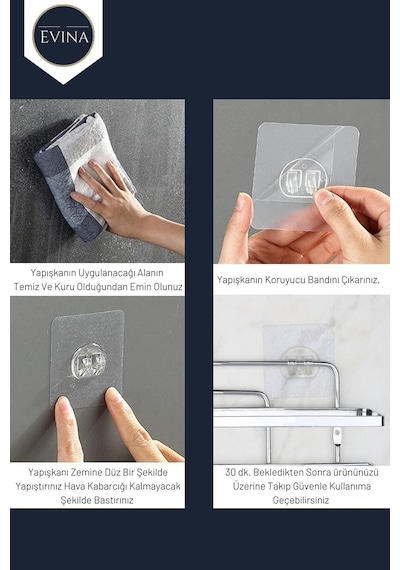 EVINA

Yapışkanın Uygulanacağı Alanın Temiz Ve Kuru Olduğundan Emin Olunuz

Yapışkanın Koruyucu Bandını Çıkarınız.

Yapışkanı Zemine Düz Bir Şekilde Yapıştırınız Hava Kabarcığı Kalmayacak Şekilde Bastırınız

30 dk. Bekledikten Sonra ürününüzü Üzerine Takıp Güvenle Kullanıma Geçebilirsiniz