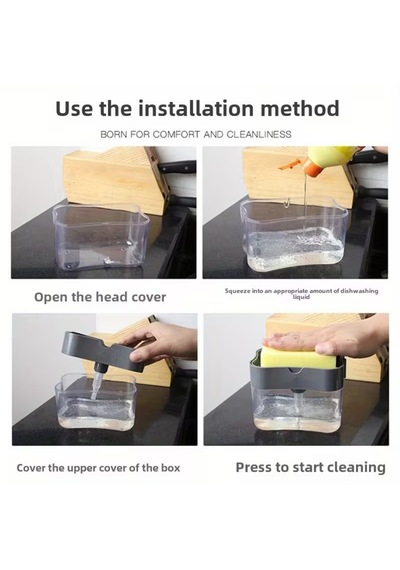 Use the installation method

BORN FOR COMFORT AND CLEANLINESS

Open the head cover

Squeeze into an appropriate amount of dishwashing liquid

Cover the upper cover of the box

Press to start cleaning