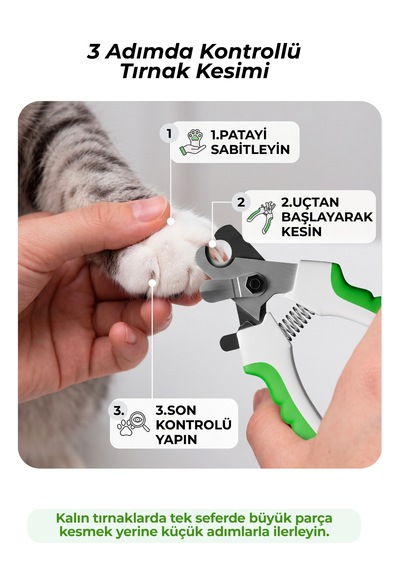 3 Adımda Kontrollü
Tırnak Kesimi

1

1.PATAYİ
SABİTLEYİN

2

2.UÇTAN
BAŞLAYARAK
KESİN

3.

3.SON
KONTROLÜ
YAPIN

Kalın tırnaklarda tek seferde büyük parça kesmek yerine küçük adımlarla ilerleyin.