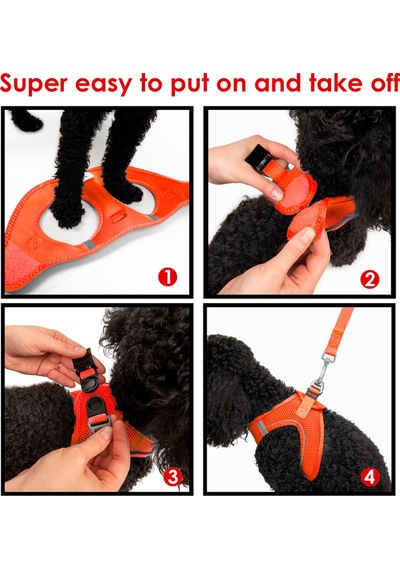 Super easy to put on and take off

1

2

3

4