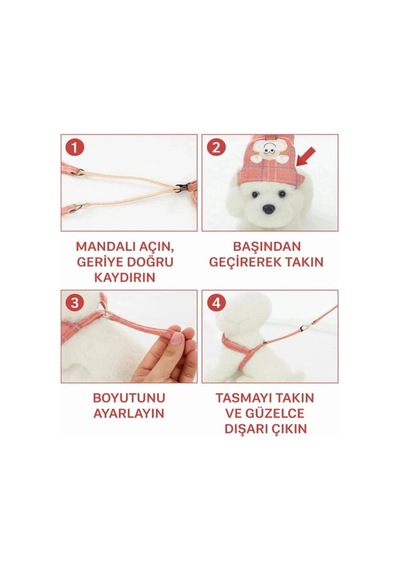 1

MANDALI AÇIN, GERİYE DOĞRU KAYDIRIN

2

BAŞINDAN GEÇİREREK TAKIN

3

BOYUTUNU AYARLAYIN

4

TASMAYI TAKIN VE GÜZELCE DIŞARI ÇIKIN