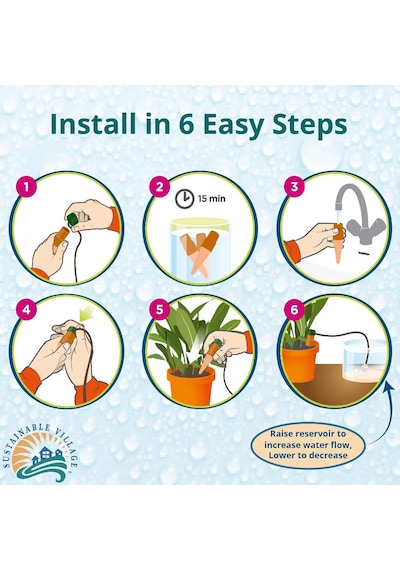 Install in 6 Easy Steps

1

2

15 min

3

4

5

6

SUSTAINABLE VILLAGE

Raise reservoir to increase water flow, Lower to decrease