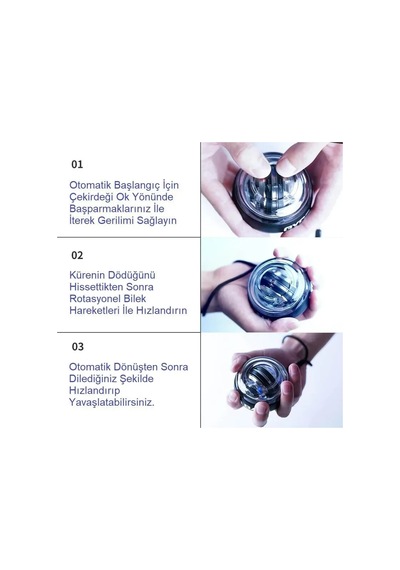 01

Otomatik Başlangıç İçin Çekirdeği Ok Yönünde Başparmaklarınız İle İterek Gerilimi Sağlayın

02

Kürenin Dödüğünü Hissettikten Sonra Rotasyonel Bilek Hareketleri İle Hızlandırın

03

Otomatik Dönüşten Sonra Dilediğiniz Şekilde Hızlandırıp Yavaşlatabilirsiniz.