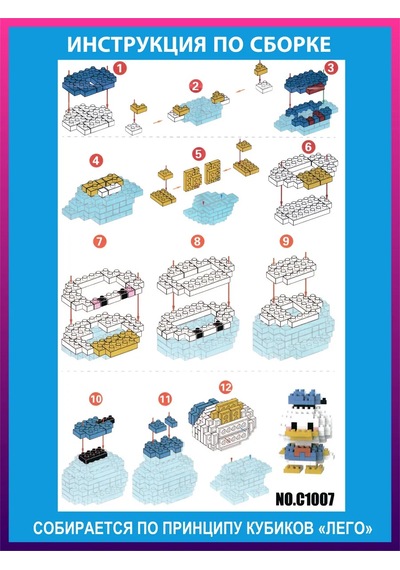 ИНСТРУКЦИЯ ПО СБОРКЕ

1
2
3
4
5
6
7
8
9
10
11
12

NO.C1007

СОБИРАЕТСЯ ПО ПРИНЦИПУ КУБИКОВ «ЛЕГО»