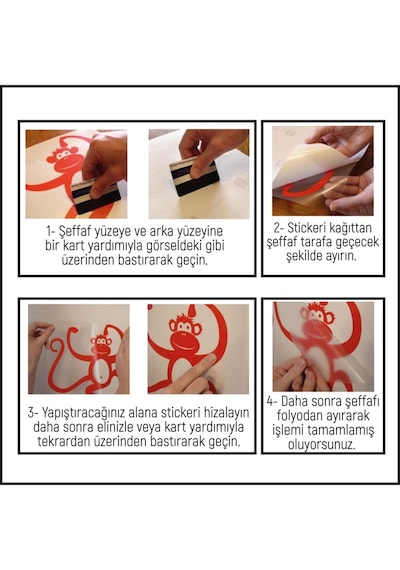 1- Şeffaf yüzeye ve arka yüzeyine bir kart yardımıyla görseldeki gibi üzerinden bastırarak geçin.

2- Stickeri kağıttan şeffaf tarafa geçecek şekilde ayırın.

3- Yapıştıracağınız alana stickeri hizalayın daha sonra elinizle veya kart yardımıyla tekrardan üzerinden bastırarak geçin.

4- Daha sonra şeffafı folyodan ayırarak işlemi tamamlamış oluyorsunuz.