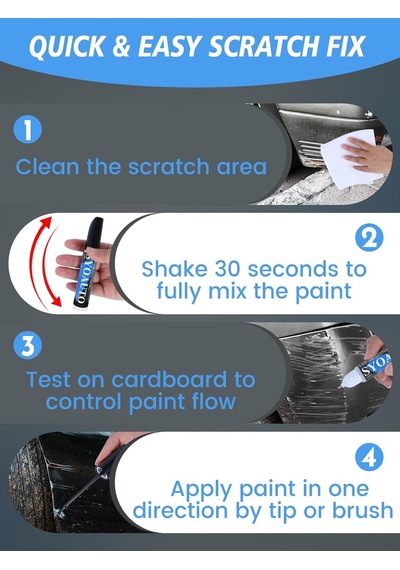 QUICK & EASY SCRATCH FIX

1

Clean the scratch area

SYOAUTO

2

Shake 30 seconds to fully mix the paint

3

Test on cardboard to control paint flow

SYOA

4

Apply paint in one direction by tip or brush