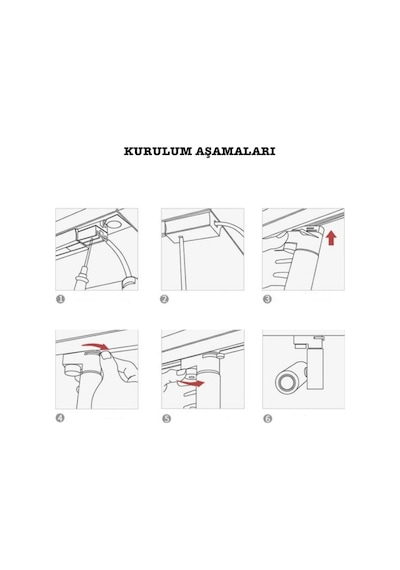 KURULUM AŞAMALARI

1

2

3

4

5

6