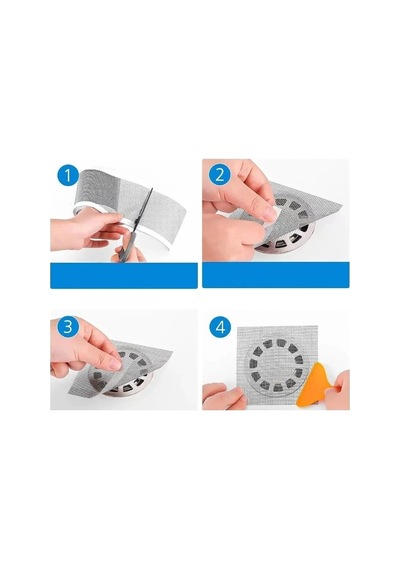 1

2

3

4