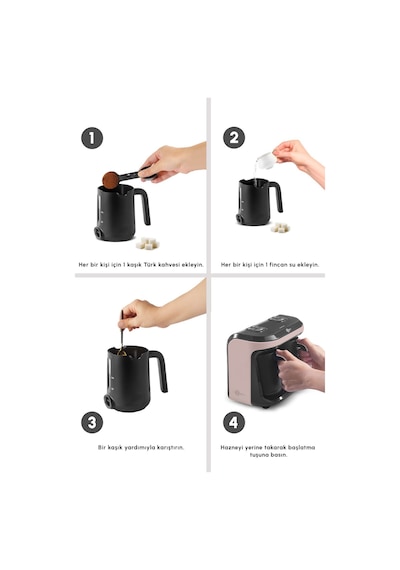 1

Her bir kişi için 1 kaşık Türk kahvesi ekleyin.

2

Her bir kişi için 1 fincan su ekleyin.

3

Bir kaşık yardımıyla karıştırın.

4

Hazneyi yerine takarak başlatma tuşuna basın.