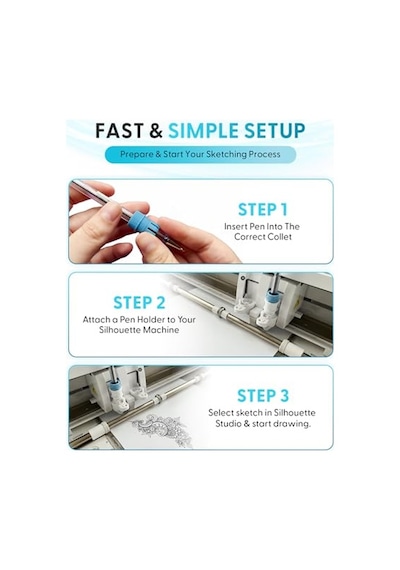 FAST & SIMPLE SETUP

Prepare & Start Your Sketching Process

STEP 1
Insert Pen Into The Correct Collet

STEP 2
Attach a Pen Holder to Your Silhouette Machine

STEP 3
Select sketch in Silhouette Studio & start drawing.