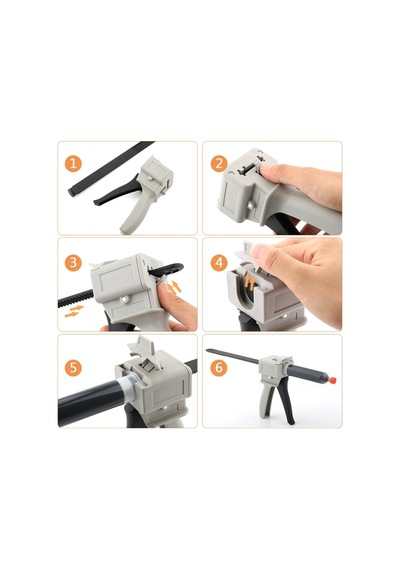 1

2

3

4

5

6