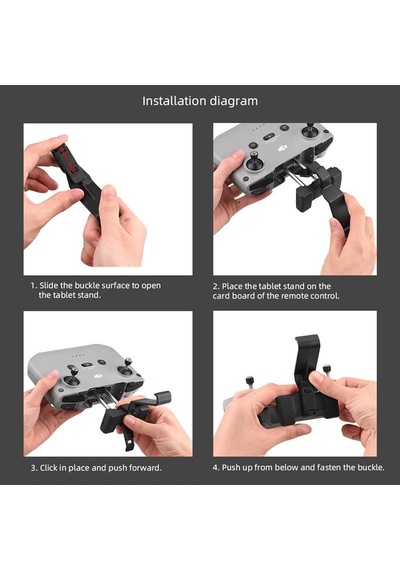 Installation diagram

1. Slide the buckle surface to open the tablet stand.

2. Place the tablet stand on the card board of the remote control.

3. Click in place and push forward.

4. Push up from below and fasten the buckle.