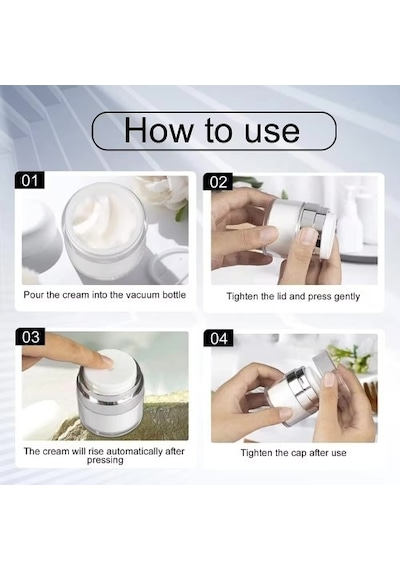 How to use

01

Pour the cream into the vacuum bottle

02

Tighten the lid and press gently

03

The cream will rise automatically after pressing

04

Tighten the cap after use