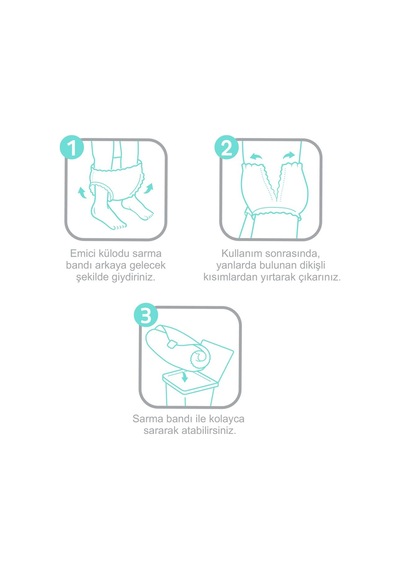 1

Emici külodu sarma bandı arkaya gelecek şekilde giydiriniz.

2

Kullanım sonrasında, yanlarda bulunan dikişli kısımlardan yırtarak çıkarınız.

3

Sarma bandı ile kolayca sararak atabilirsiniz.