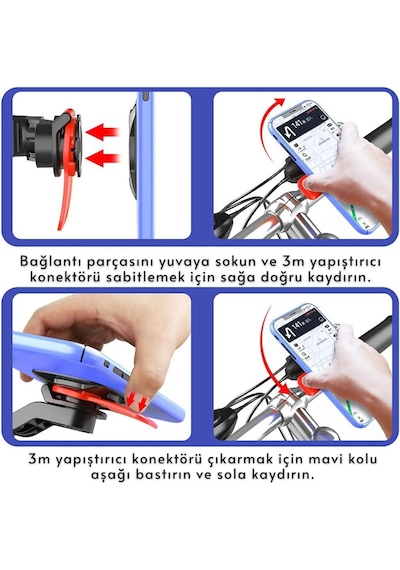 141

Bağlantı parçasını yuvaya sokun ve 3m yapıştırıcı konektörü sabitlemek için sağa doğru kaydırın.

141

3m yapıştırıcı konektörü çıkarmak için mavi kolu aşağı bastırın ve sola kaydırın.