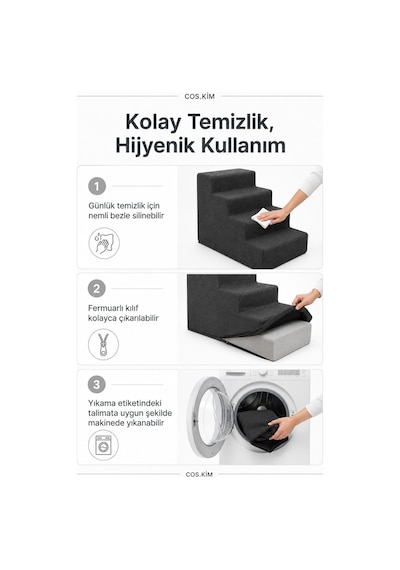 COS.KİM

Kolay Temizlik, Hijyenik Kullanım

1

Günlük temizlik için nemli bezle silinebilir

2

Fermuarlı kılıf kolayca çıkarılabilir

3

Yıkama etiketindeki talimata uygun şekilde makinede yıkanabilir

COS.KİM