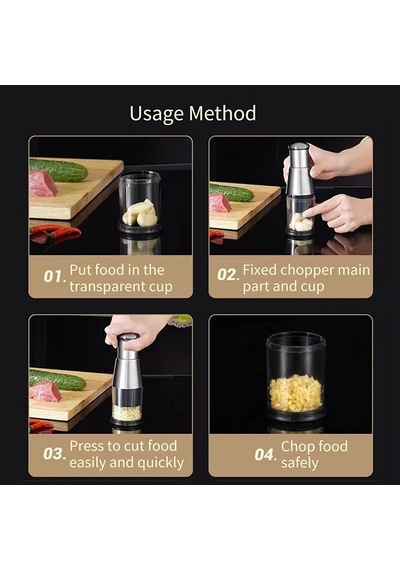 Usage Method

01. Put food in the transparent cup

02. Fixed chopper main part and cup

03. Press to cut food easily and quickly

04. Chop food safely